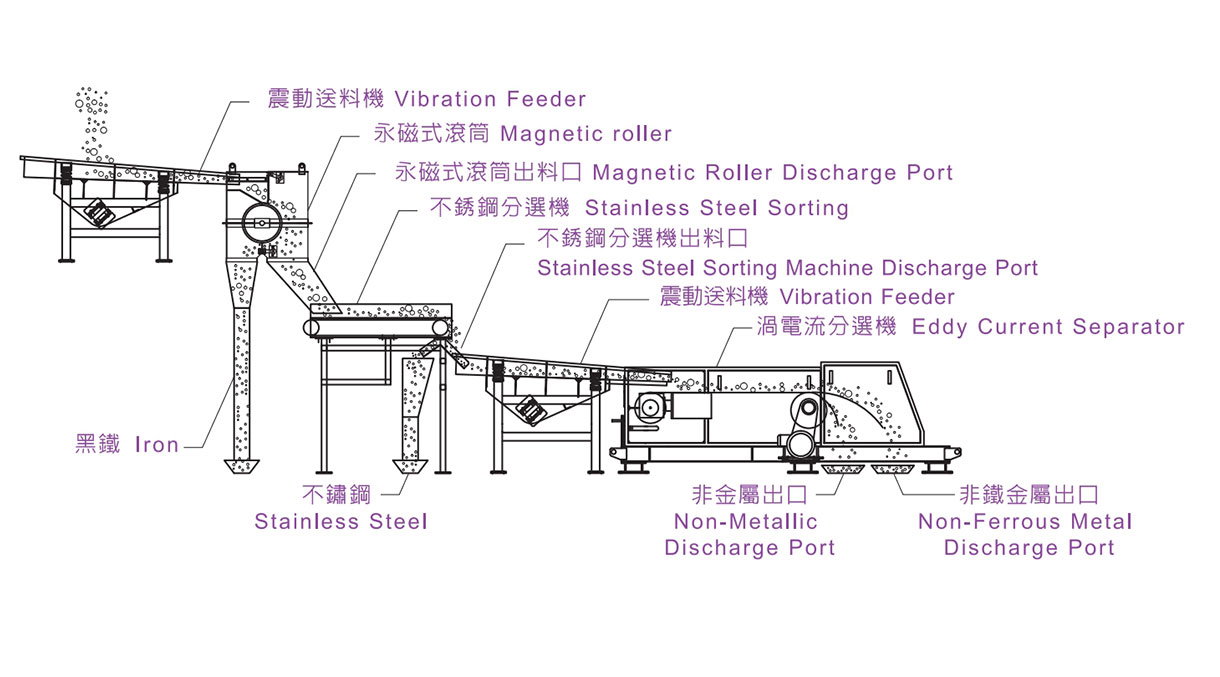 震動送料機 Vibration Feeder

永磁式滾筒 Magnetic roller

永磁式滾筒出料口 Magnetic Roller Discharge Port

不銹鋼分選機 Stainless Steel Sorting

不銹鋼分選機出料口
Stainless Steel Sorting Machine Discharge Port

震動送料機 Vibration Feeder

渦電流分選機 Eddy Current Separator

黑鐵 Iron

不鏽鋼
Stainless Steel

非金屬出口
Non-Metallic
Discharge Port

非鐵金屬出口
Non-Ferrous Metal
Discharge Port